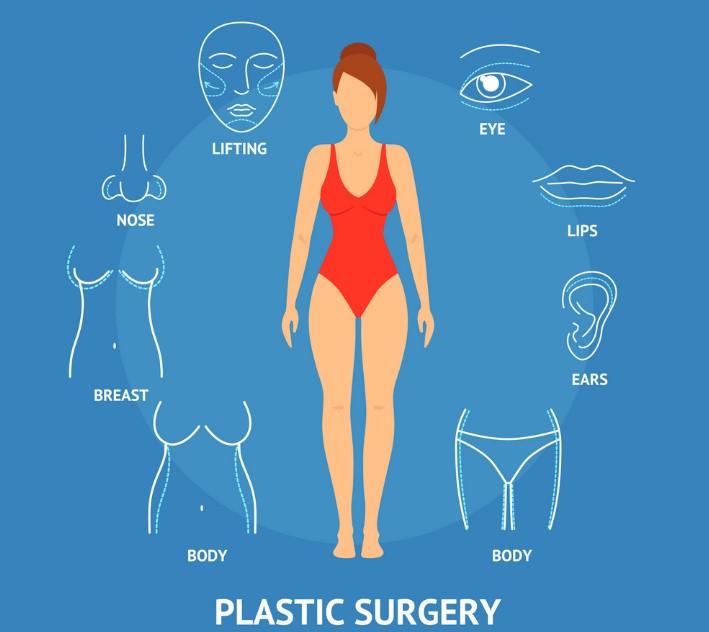 LIFTING

EYE

NOSE

LIPS

BREAST

EARS

BODY

BODY

PLASTIC SURGERY